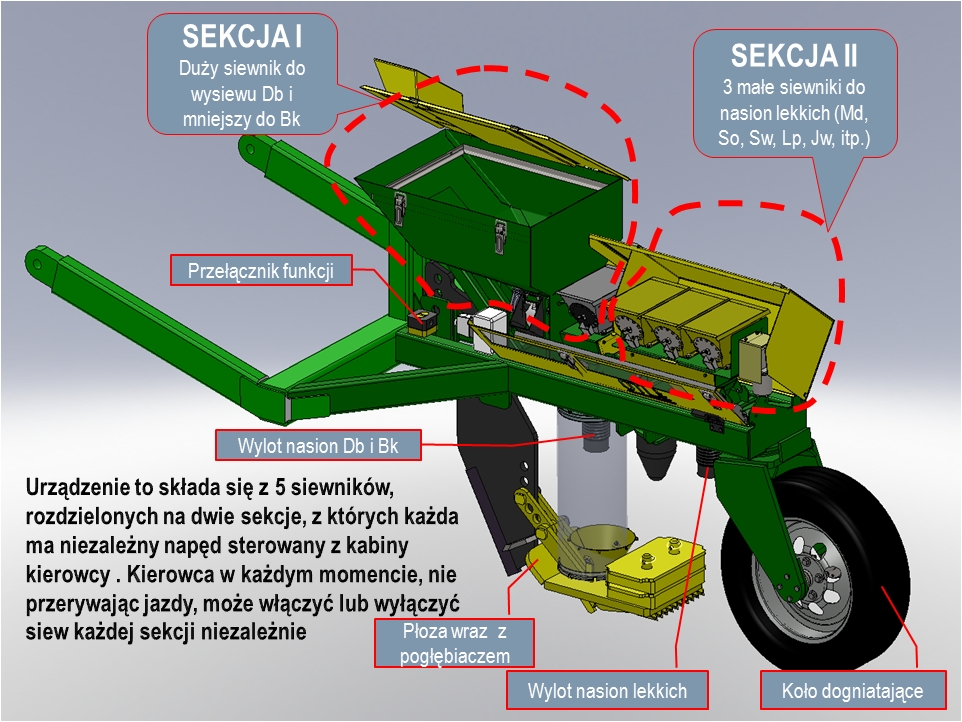 SEKCJA I
Duży siewnik do wysiewu Db i mniejszy do Bk

SEKCJA II
3 małe siewniki do nasion lekkich (Md, So, Sw, Lp, Jw, itp.)

Przełącznik funkcji

Wylot nasion Db i Bk

Urządzenie to składa się z 5 siewników, rozdzielonych na dwie sekcje, z których każda ma niezależny napęd sterowany z kabiny kierowcy . Kierowca w każdym momencie, nie przerywając jazdy, może włączyć lub wyłączyć siew każdej sekcji niezależnie

Płoza wraz z pogłębiaczem

Wylot nasion lekkich

Koło dogniatające